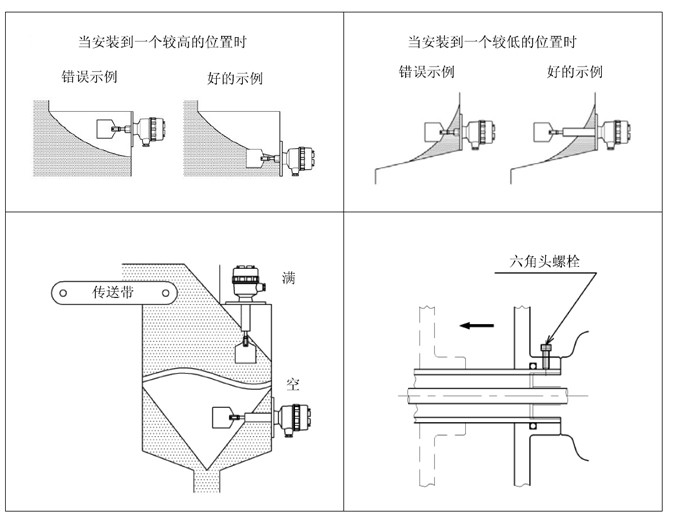 当安装到一个较高的位置时

错误示例

好的示例

当安装到一个较低的位置时

错误示例

好的示例

传送带

满

空

六角头螺栓